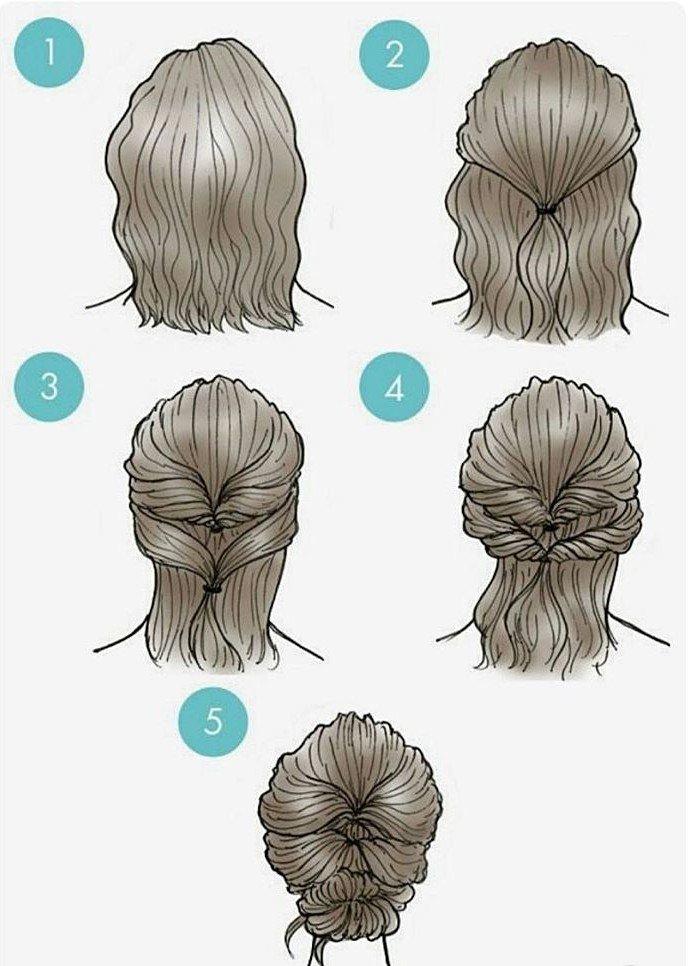 1

2

3

4

5