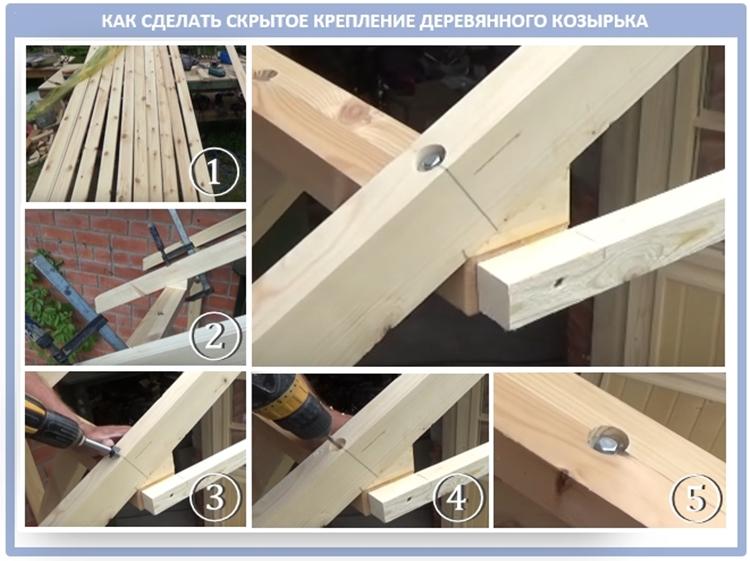 КАК СДЕЛАТЬ СКРЫТОЕ КРЕПЛЕНИЕ ДЕРЕВЯННОГО КОЗЫРЬКА

1

2

3

4

5