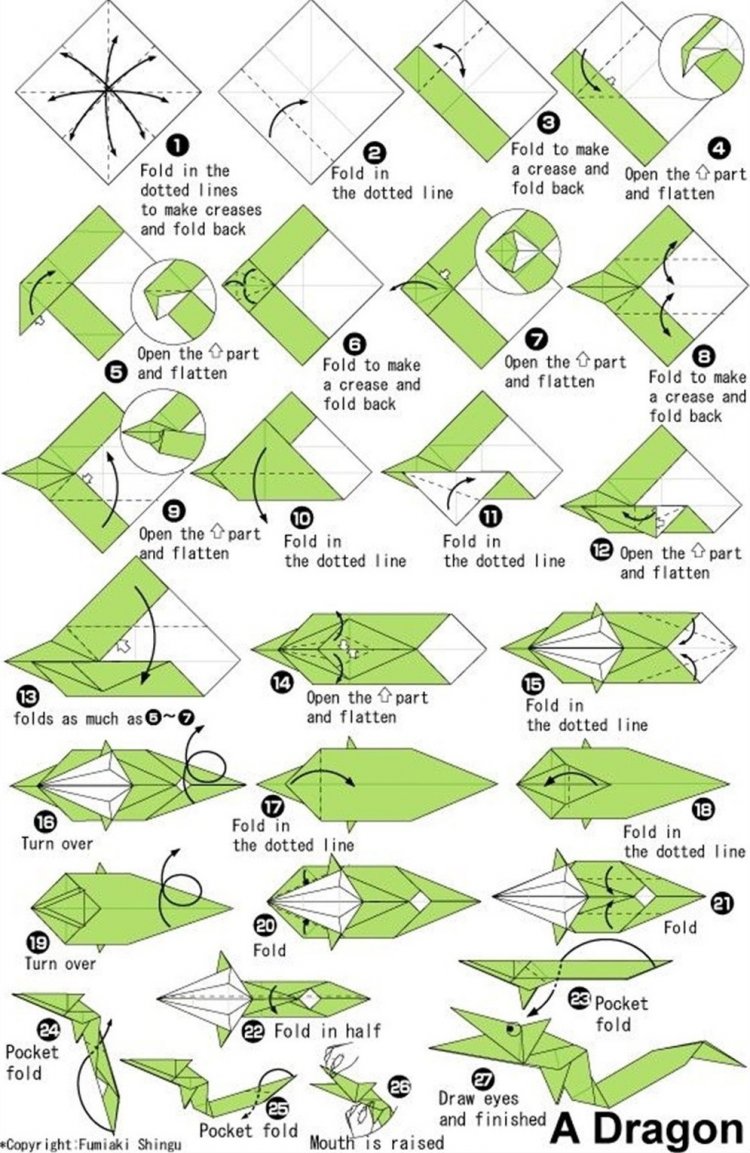 1 Fold in the dotted lines to make creases and fold back

2 Fold in the dotted line

3 Fold to make a crease and fold back

4 Open the ⇧ part and flatten

5 Open the ⇧ part and flatten

6 Fold to make a crease and fold back

7 Open the ⇧ part and flatten

8 Fold to make a crease and fold back

9 Open the ⇧ part and flatten

10 Fold in the dotted line

11 Fold in the dotted line

12 Open the ⇧ part and flatten

13 folds as much as 5~7

14 Open the ⇧ part and flatten

15 Fold in the dotted line

16 Turn over

17 Fold in the dotted line

18 Fold in the dotted line

19 Turn over

20 Fold

21 Fold

22 Fold in half

23 Pocket fold

24 Pocket fold

25 Pocket fold

26 Mouth is raised

27 Draw eyes and finished

A Dragon

*Copyright:Fumiaki Shingu